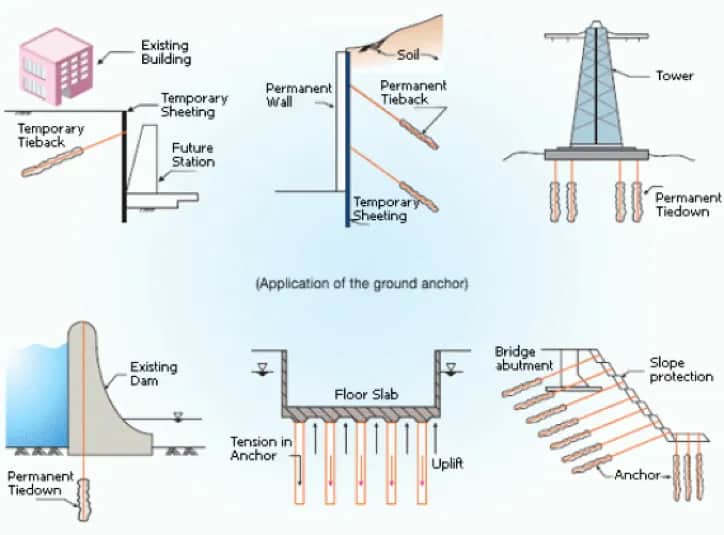 Existing Building

Temporary Sheeting

Temporary Tieback

Future Station

Soil

Permanent Wall

Permanent Tieback

Temporary Sheeting

Tower

Permanent Tiedown

(Application of the ground anchor)

Existing Dam

Permanent Tiedown

Floor Slab

Tension in Anchor

Uplift

Bridge abutment

Slope protection

Anchor