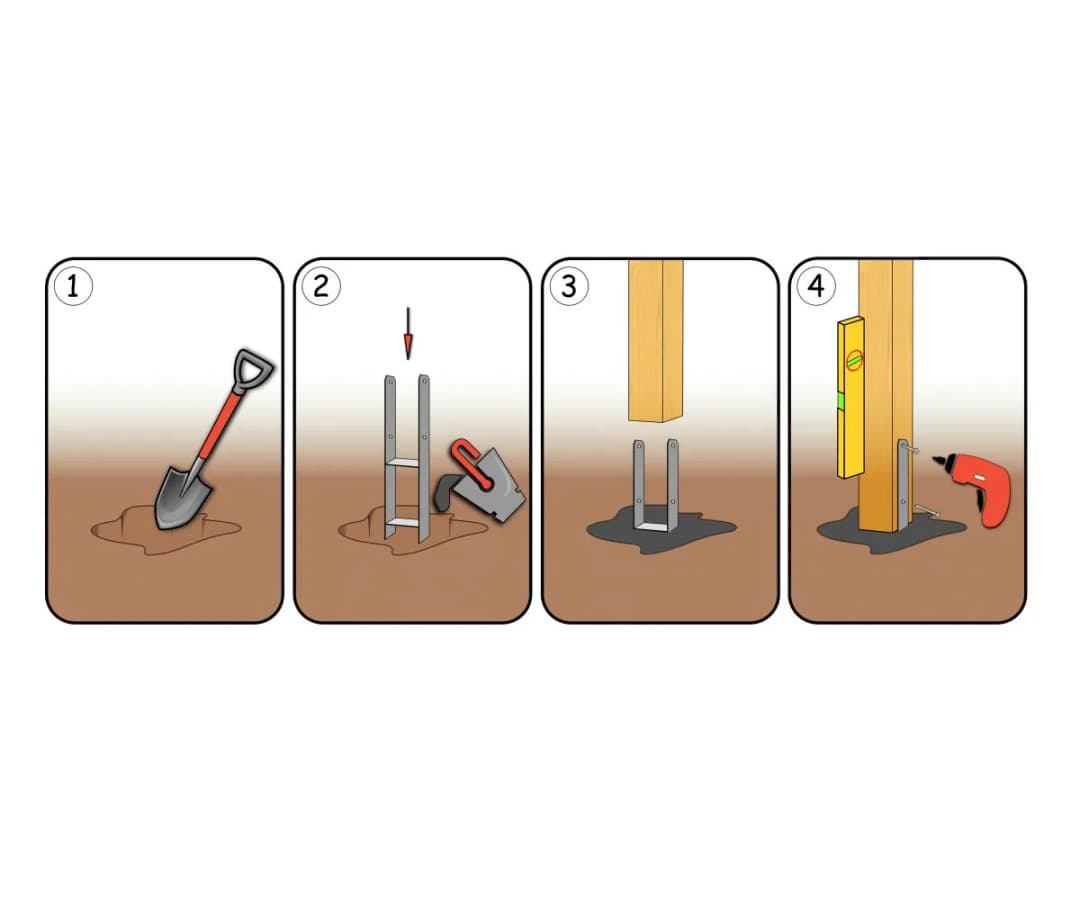 1

2

3

4